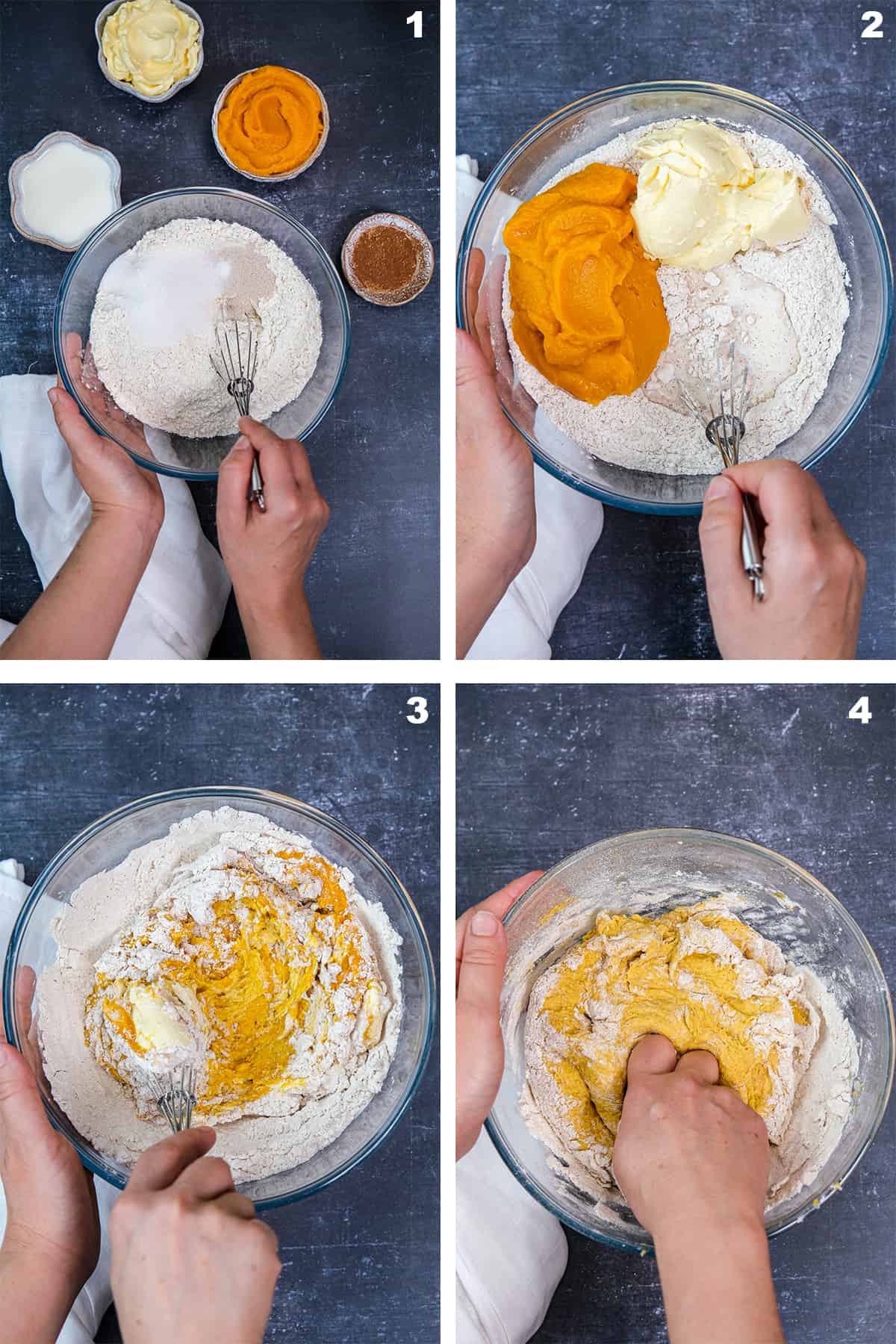 1

2

3

4